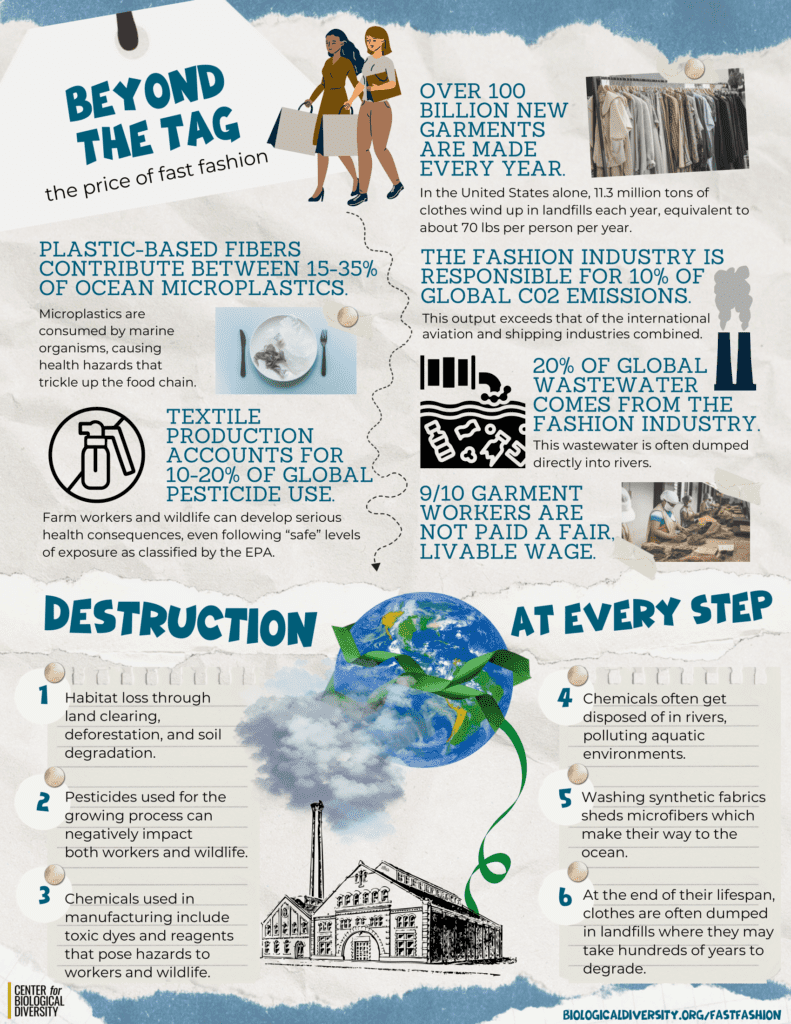 BEYOND THE TAG
the price of fast fashion

OVER 100 BILLION NEW GARMENTS ARE MADE EVERY YEAR.
In the United States alone, 11.3 million tons of clothes wind up in landfills each year, equivalent to about 70 lbs per person per year.

PLASTIC-BASED FIBERS CONTRIBUTE BETWEEN 15-35% OF OCEAN MICROPLASTICS.
Microplastics are consumed by marine organisms, causing health hazards that trickle up the food chain.

THE FASHION INDUSTRY IS RESPONSIBLE FOR 10% OF GLOBAL C02 EMISSIONS.
This output exceeds that of the international aviation and shipping industries combined.

20% OF GLOBAL WASTEWATER COMES FROM THE FASHION INDUSTRY.
This wastewater is often dumped directly into rivers.

TEXTILE PRODUCTION ACCOUNTS FOR 10-20% OF GLOBAL PESTICIDE USE.
Farm workers and wildlife can develop serious health consequences, even following "safe" levels of exposure as classified by the EPA.

9/10 GARMENT WORKERS ARE NOT PAID A FAIR, LIVABLE WAGE.

DESTRUCTION AT EVERY STEP

1 Habitat loss through land clearing, deforestation, and soil degradation.

2 Pesticides used for the growing process can negatively impact both workers and wildlife.

3 Chemicals used in manufacturing include toxic dyes and reagents that pose hazards to workers and wildlife.

4 Chemicals often get disposed of in rivers, polluting aquatic environments.

5 Washing synthetic fabrics sheds microfibers which make their way to the ocean.

6 At the end of their lifespan, clothes are often dumped in landfills where they may take hundreds of years to degrade.

CENTER for BIOLOGICAL DIVERSITY

BIOLOGICALDIVERSITY.ORG/FASTFASHION